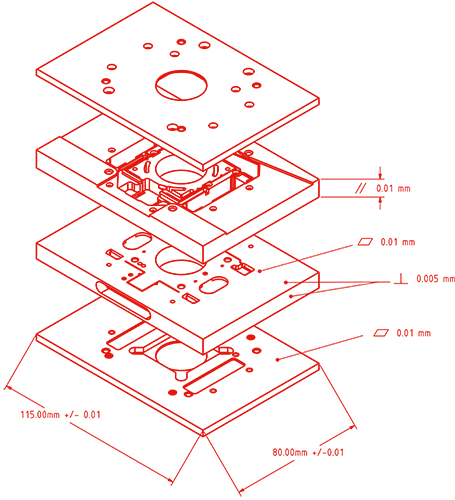 // 0.01 mm

▱ 0.01 mm

⊥ 0.005 mm

▱ 0.01 mm

115.00mm +/- 0.01

80.00mm +/-0.01